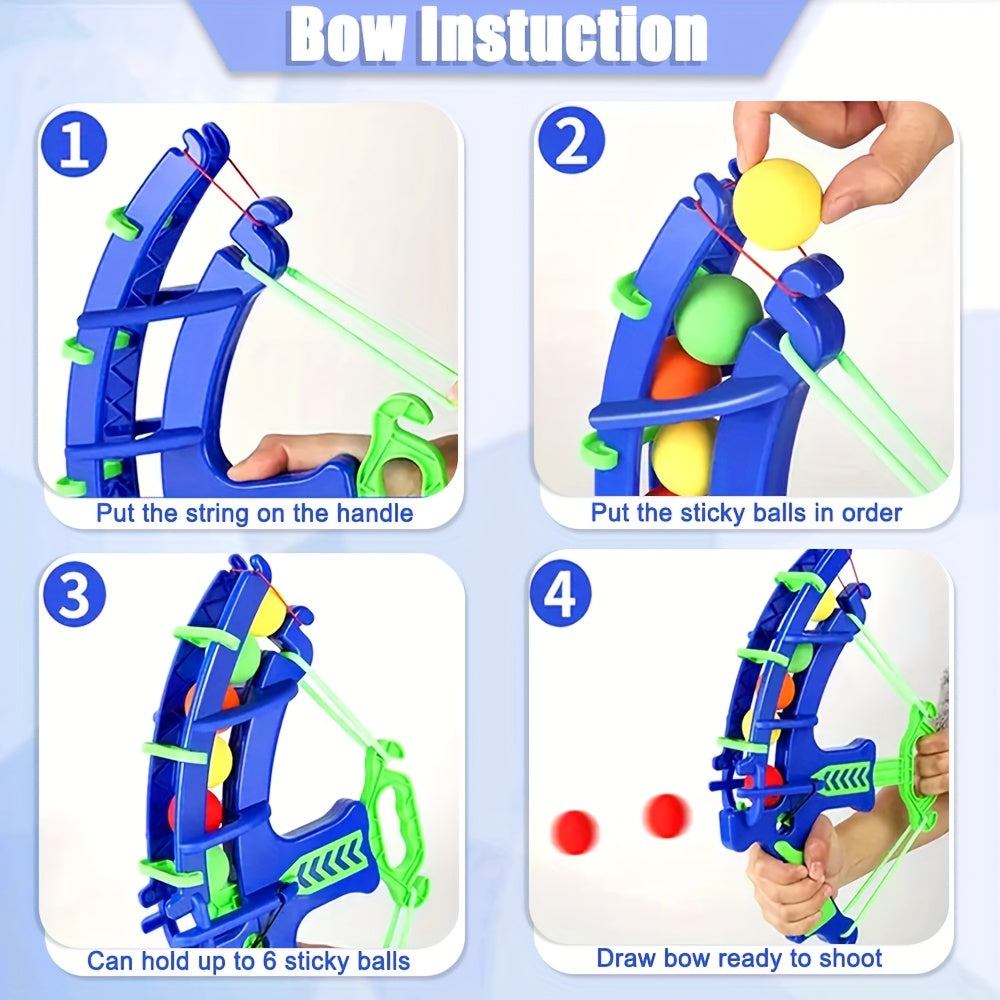 Bow Instuction

1
Put the string on the handle

2
Put the sticky balls in order

3
Can hold up to 6 sticky balls

4
Draw bow ready to shoot